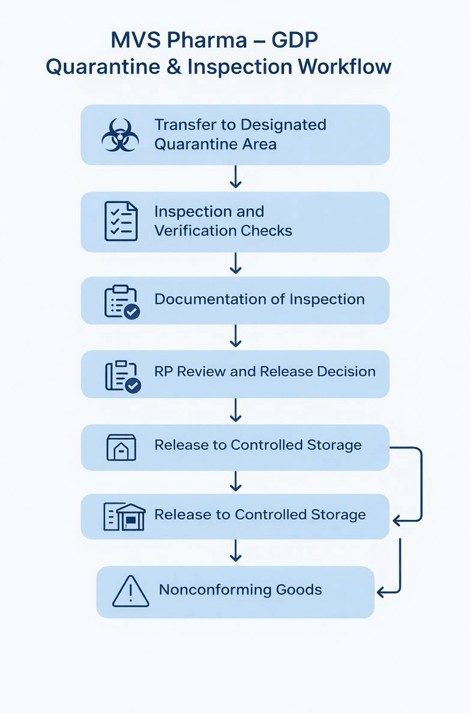 MVS Pharma – GDP
Quarantine & Inspection Workflow

Transfer to Designated Quarantine Area

Inspection and Verification Checks

Documentation of Inspection

RP Review and Release Decision

Release to Controlled Storage

Release to Controlled Storage

Nonconforming Goods