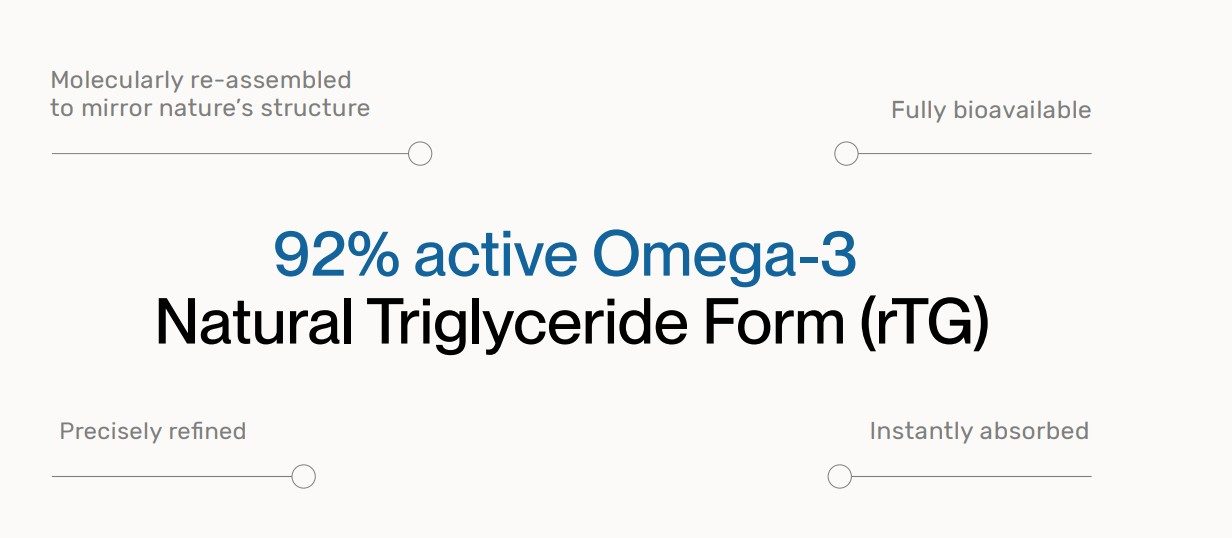 Molecularly re-assembled to mirror nature's structure

Fully bioavailable

92% active Omega-3
Natural Triglyceride Form (rTG)

Precisely refined

Instantly absorbed