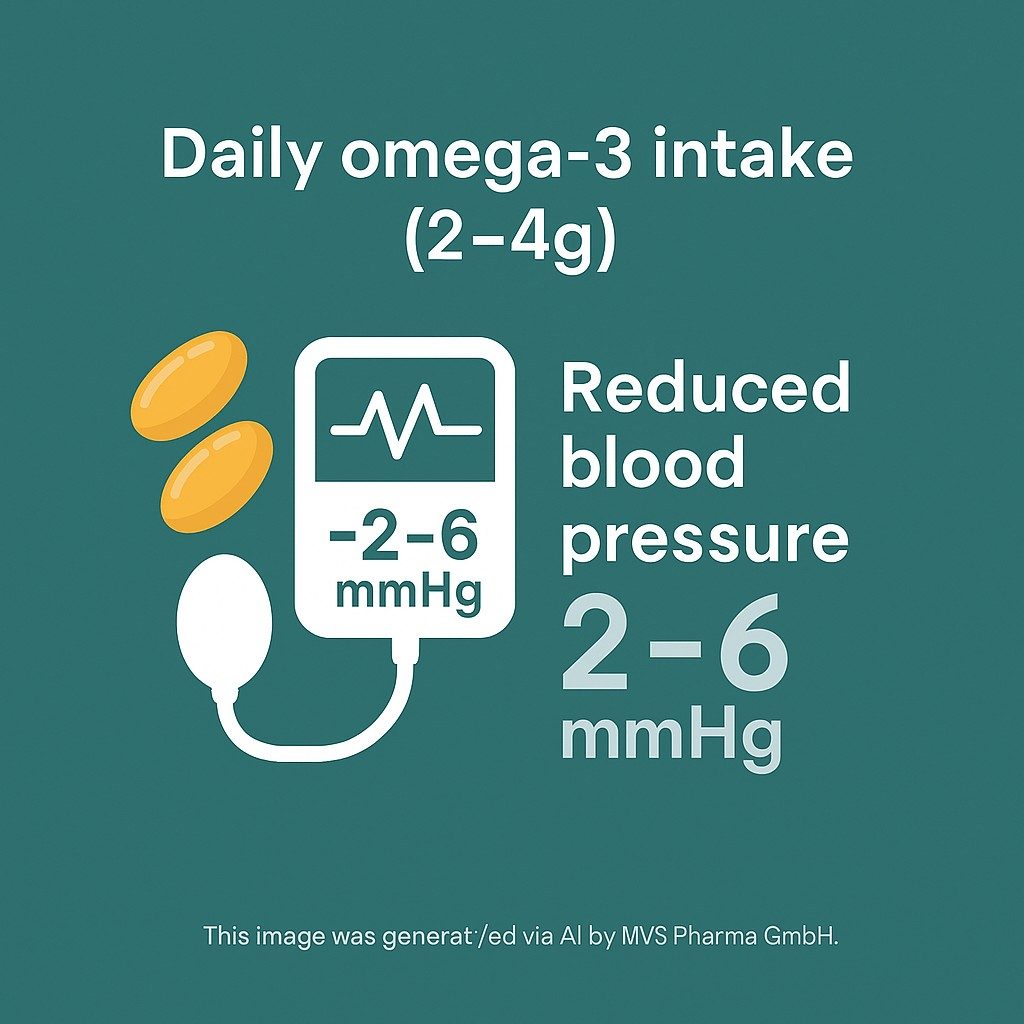 Daily omega-3 intake (2–4g)

-2–6 mmHg

Reduced blood pressure 2–6 mmHg

This image was generat·/ed via AI by MVS Pharma GmbH.